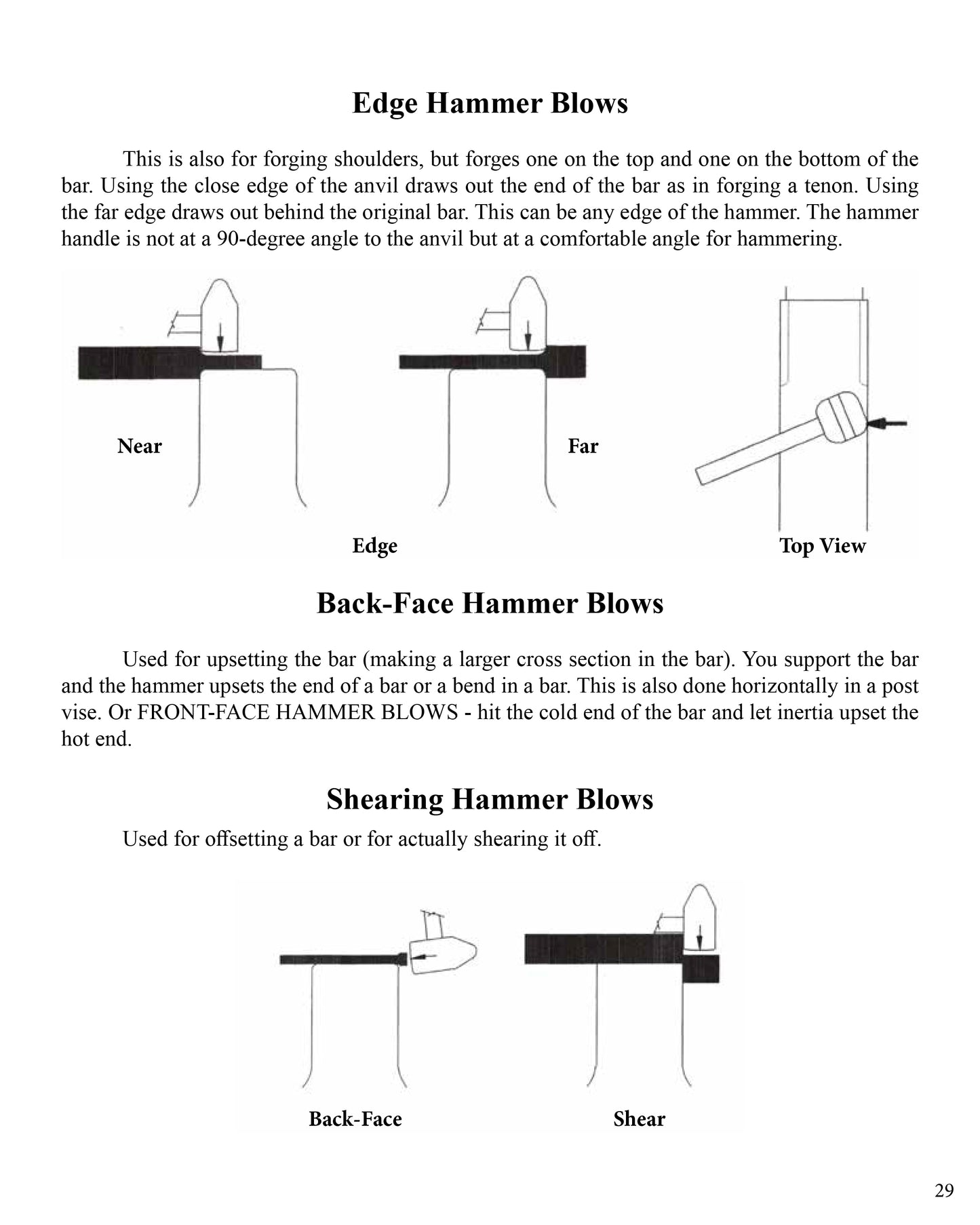 Edge Hammer Blows

This is also for forging shoulders, but forges one on the top and one on the bottom of the bar. Using the close edge of the anvil draws out the end of the bar as in forging a tenon. Using the far edge draws out behind the original bar. This can be any edge of the hammer. The hammer handle is not at a 90-degree angle to the anvil but at a comfortable angle for hammering.

Near

Far

Edge

Top View

Back-Face Hammer Blows

Used for upsetting the bar (making a larger cross section in the bar). You support the bar and the hammer upsets the end of a bar or a bend in a bar. This is also done horizontally in a post vise. Or FRONT-FACE HAMMER BLOWS - hit the cold end of the bar and let inertia upset the hot end.

Shearing Hammer Blows

Used for offsetting a bar or for actually shearing it off.

Back-Face

Shear

29