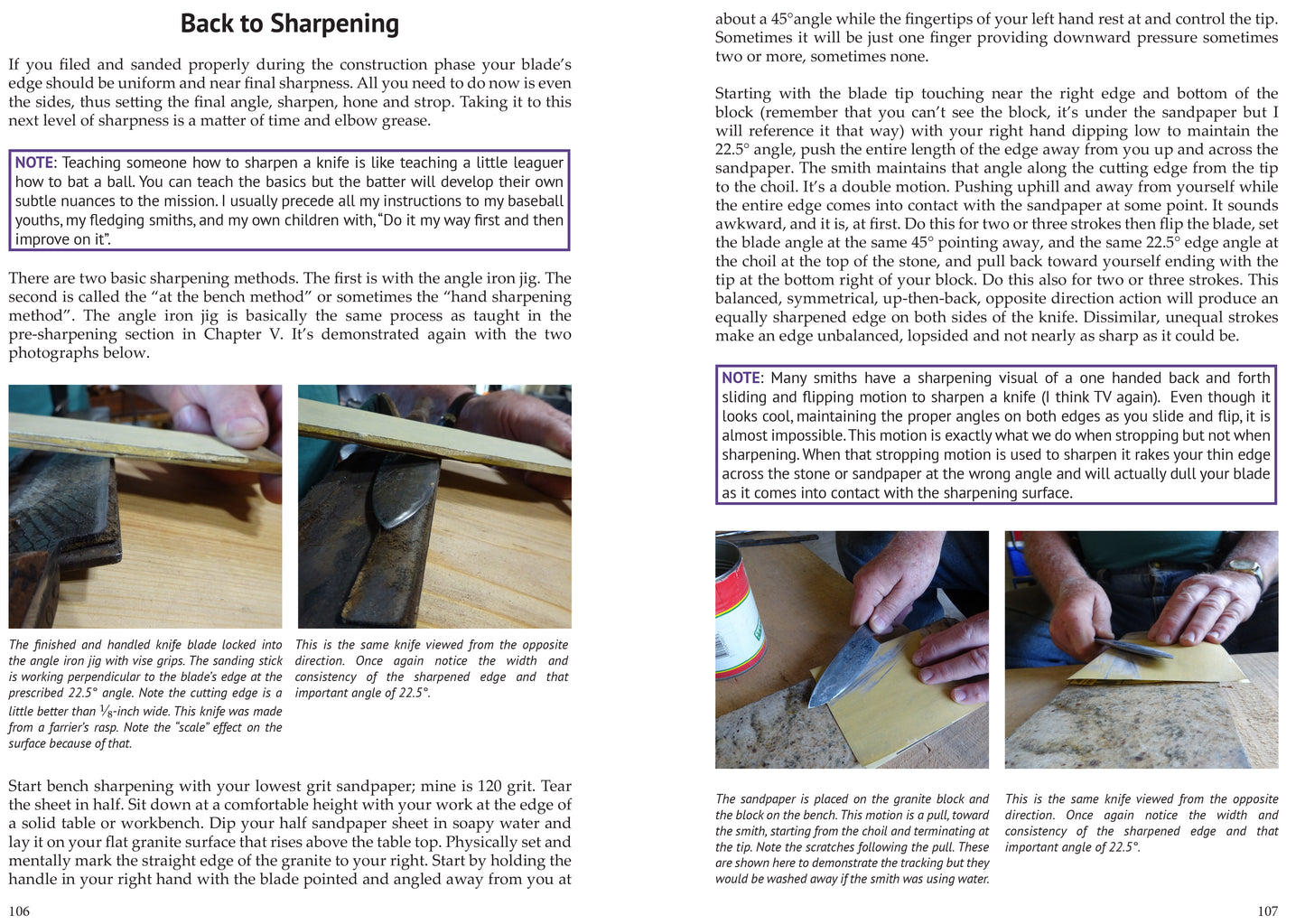 Back to Sharpening

If you filed and sanded properly during the construction phase your blade's edge should be uniform and near final sharpness. All you need to do now is even the sides, thus setting the final angle, sharpen, hone and strop. Taking it to this next level of sharpness is a matter of time and elbow grease.

NOTE: Teaching someone how to sharpen a knife is like teaching a little leaguer how to bat a ball. You can teach the basics but the batter will develop their own subtle nuances to the mission. I usually precede all my instructions to my baseball youths, my fledging smiths, and my own children with, "Do it my way first and then improve on it".

There are two basic sharpening methods. The first is with the angle iron jig. The second is called the "at the bench method" or sometimes the "hand sharpening method". The angle iron jig is basically the same process as taught in the pre-sharpening section in Chapter V. It's demonstrated again with the two photographs below.

The finished and handled knife blade locked into the angle iron jig with vise grips. The sanding stick is working perpendicular to the blade's edge at the prescribed 22.5° angle. Note the cutting edge is a little better than $\frac{1}{8}$-inch wide. This knife was made from a farrier's rasp. Note the "scale" effect on the surface because of that.

This is the same knife viewed from the opposite direction. Once again notice the width and consistency of the sharpened edge and that important angle of 22.5°.

Start bench sharpening with your lowest grit sandpaper; mine is 120 grit. Tear the sheet in half. Sit down at a comfortable height with your work at the edge of a solid table or workbench. Dip your half sandpaper sheet in soapy water and lay it on your flat granite surface that rises above the table top. Physically set and mentally mark the straight edge of the granite to your right. Start by holding the handle in your right hand with the blade pointed and angled away from you at

106

about a 45°angle while the fingertips of your left hand rest at and control the tip. Sometimes it will be just one finger providing downward pressure sometimes two or more, sometimes none.

Starting with the blade tip touching near the right edge and bottom of the block (remember that you can't see the block, it's under the sandpaper but I will reference it that way) with your right hand dipping low to maintain the 22.5° angle, push the entire length of the edge away from you up and across the sandpaper. The smith maintains that angle along the cutting edge from the tip to the choil. It's a double motion. Pushing uphill and away from yourself while the entire edge comes into contact with the sandpaper at some point. It sounds awkward, and it is, at first. Do this for two or three strokes then flip the blade, set the blade angle at the same 45° pointing away, and the same 22.5° edge angle at the choil at the top of the stone, and pull back toward yourself ending with the tip at the bottom right of your block. Do this also for two or three strokes. This balanced, symmetrical, up-then-back, opposite direction action will produce an equally sharpened edge on both sides of the knife. Dissimilar, unequal strokes make an edge unbalanced, lopsided and not nearly as sharp as it could be.

NOTE: Many smiths have a sharpening visual of a one handed back and forth sliding and flipping motion to sharpen a knife (I think TV again). Even though it looks cool, maintaining the proper angles on both edges as you slide and flip, it is almost impossible. This motion is exactly what we do when stropping but not when sharpening. When that stropping motion is used to sharpen it rakes your thin edge across the stone or sandpaper at the wrong angle and will actually dull your blade as it comes into contact with the sharpening surface.

The sandpaper is placed on the granite block and the block on the bench. This motion is a pull, toward the smith, starting from the choil and terminating at the tip. Note the scratches following the pull. These are shown here to demonstrate the tracking but they would be washed away if the smith was using water.

This is the same knife viewed from the opposite direction. Once again notice the width and consistency of the sharpened edge and that important angle of 22.5°.

107