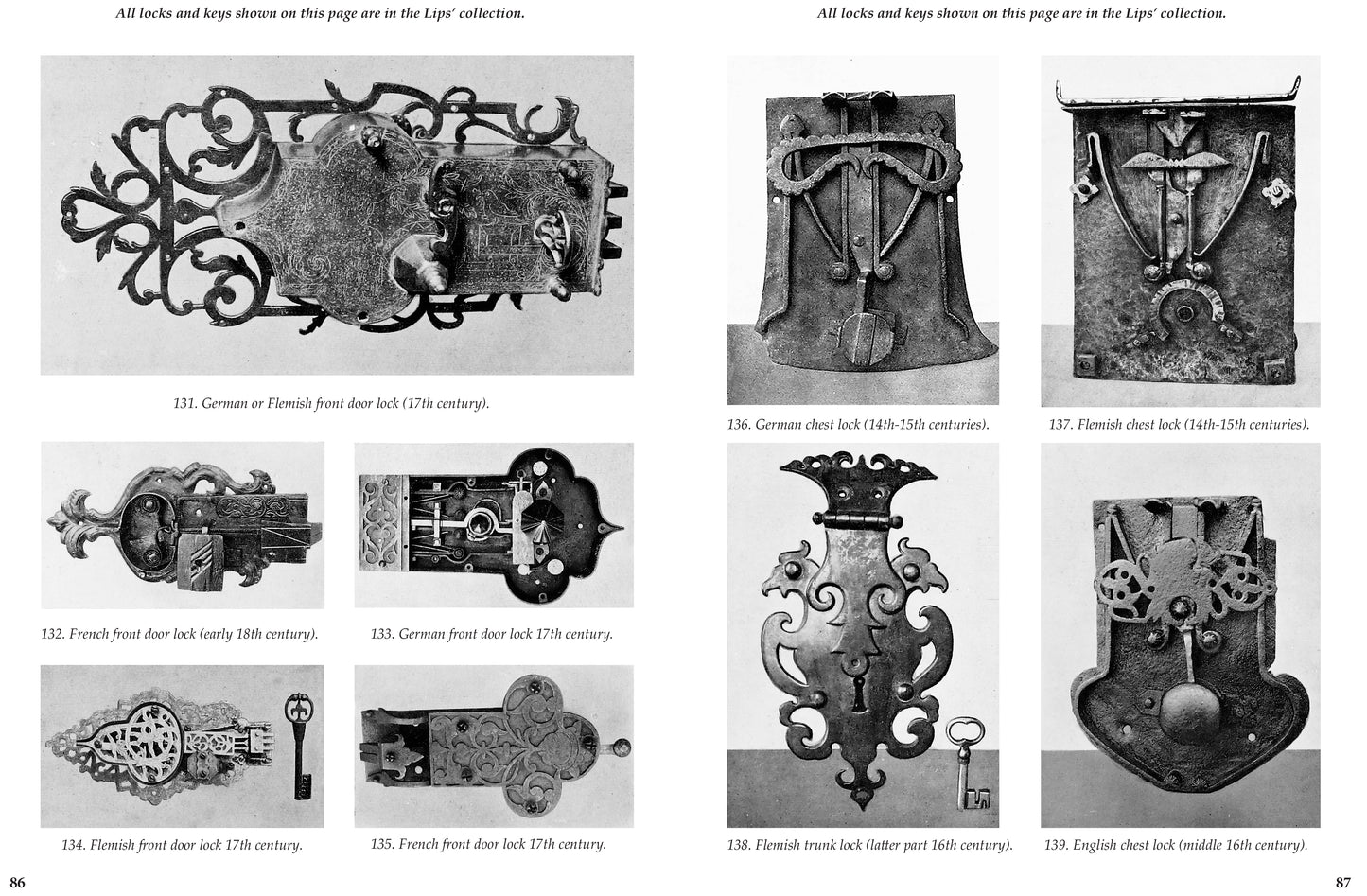 All locks and keys shown on this page are in the Lips' collection.

131. German or Flemish front door lock (17th century).

132. French front door lock (early 18th century).

133. German front door lock 17th century.

134. Flemish front door lock 17th century.

135. French front door lock 17th century.

86

All locks and keys shown on this page are in the Lips' collection.

136. German chest lock (14th-15th centuries).

137. Flemish chest lock (14th-15th centuries).

138. Flemish trunk lock (latter part 16th century).

139. English chest lock (middle 16th century).

87