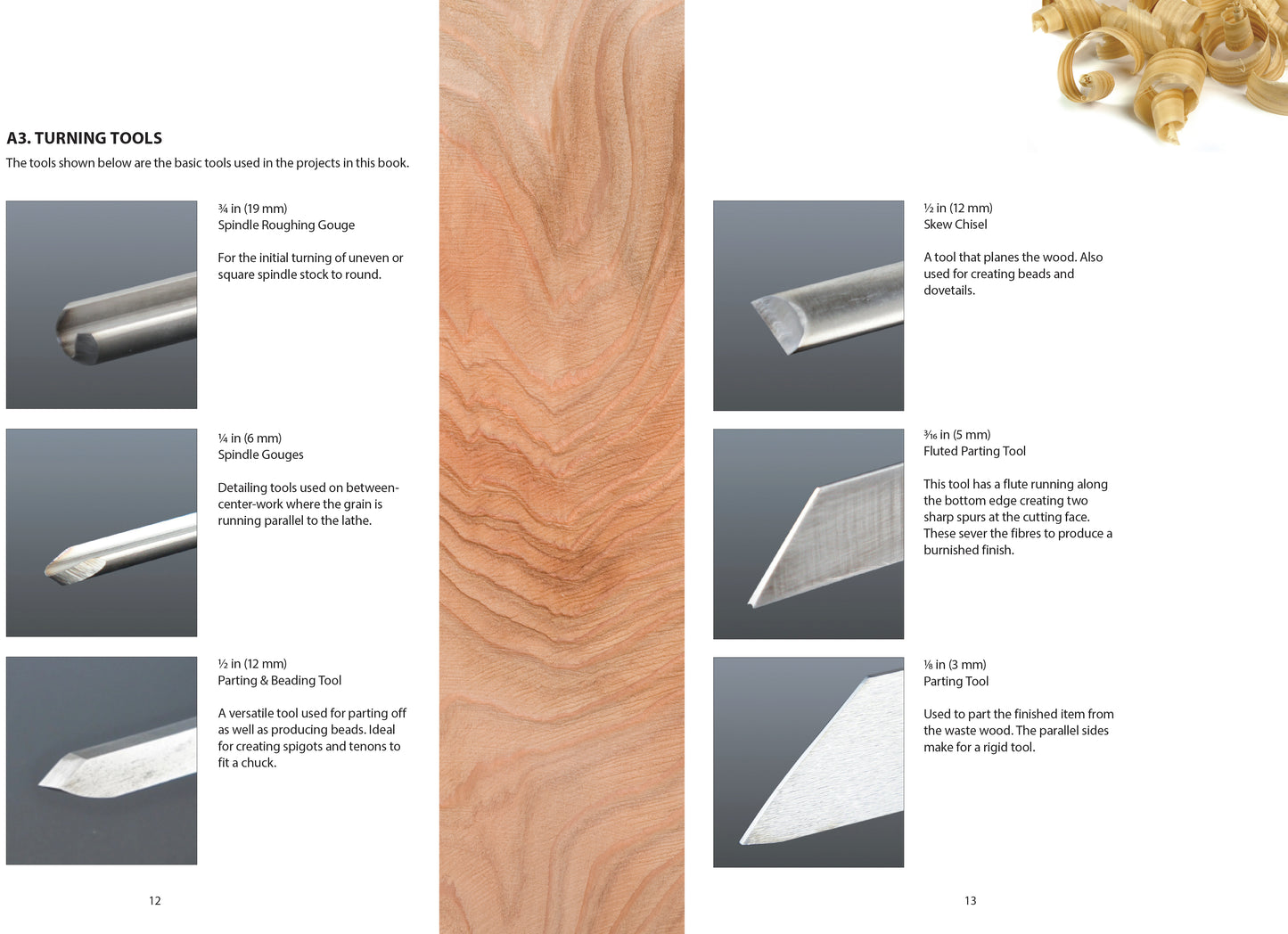 A3. TURNING TOOLS

The tools shown below are the basic tools used in the projects in this book.

¾ in (19 mm)
Spindle Roughing Gouge

For the initial turning of uneven or square spindle stock to round.

¼ in (6 mm)
Spindle Gouges

Detailing tools used on between-center-work where the grain is running parallel to the lathe.

½ in (12 mm)
Parting & Beading Tool

A versatile tool used for parting off as well as producing beads. Ideal for creating spigots and tenons to fit a chuck.

12

½ in (12 mm)
Skew Chisel

A tool that planes the wood. Also used for creating beads and dovetails.

³⁄₁₆ in (5 mm)
Fluted Parting Tool

This tool has a flute running along the bottom edge creating two sharp spurs at the cutting face. These sever the fibres to produce a burnished finish.

⅛ in (3 mm)
Parting Tool

Used to part the finished item from the waste wood. The parallel sides make for a rigid tool.

13